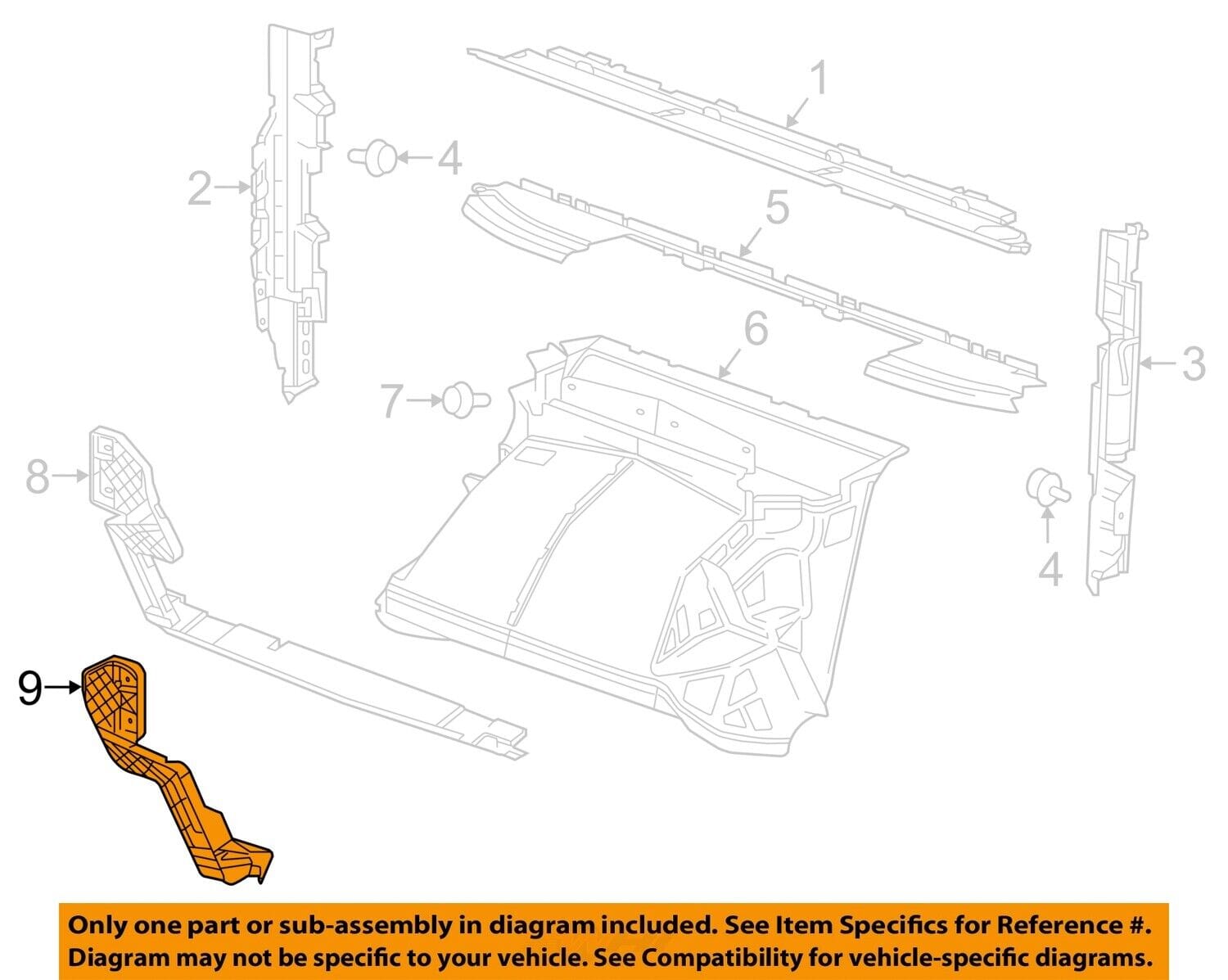 1

2

4

5

3

6

7

8

4

9

Only one part or sub-assembly in diagram included. See Item Specifics for Reference #. Diagram may not be specific to your vehicle. See Compatibility for vehicle-specific diagrams.