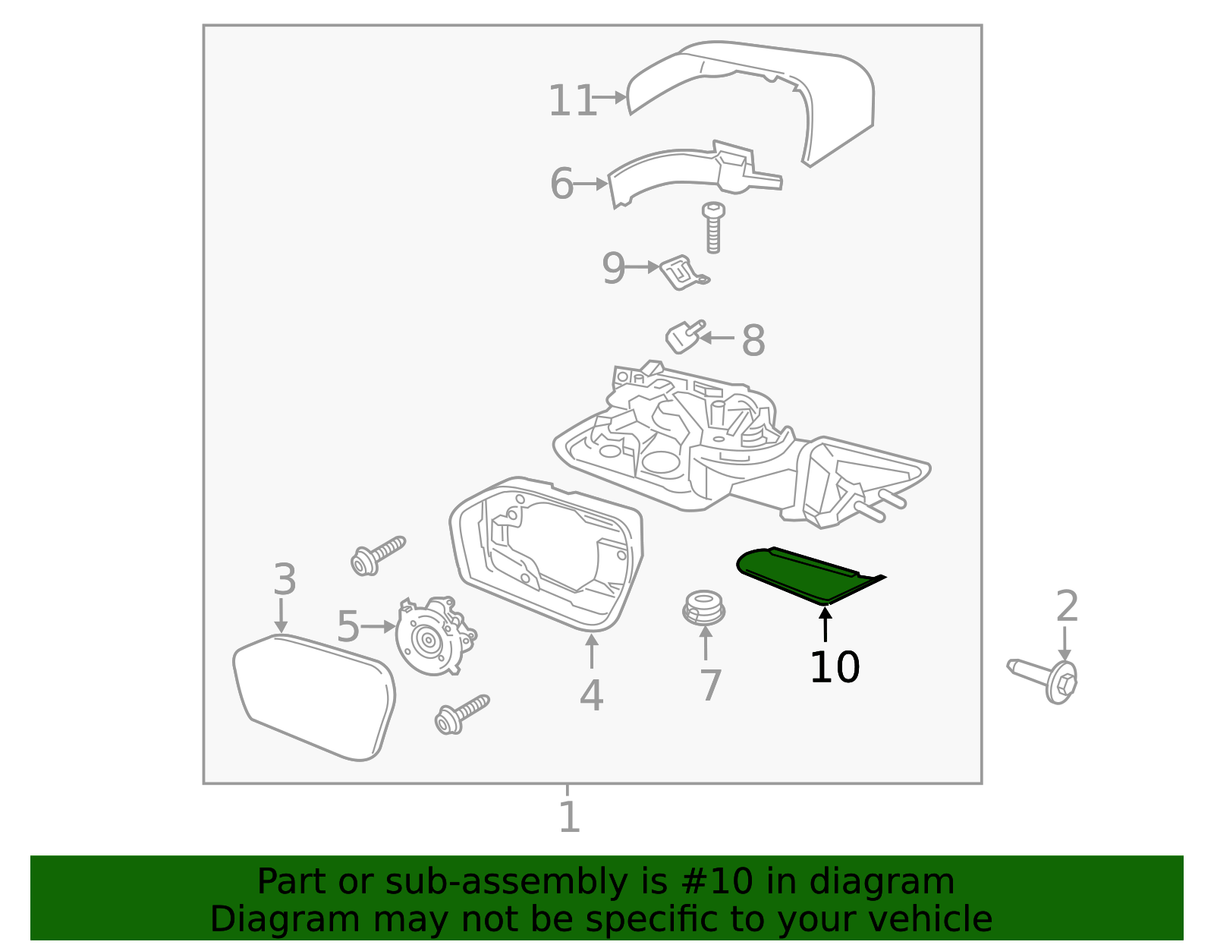 11
6
9
8
3
5
4
7
10
2
1

Part or sub-assembly is #10 in diagram
Diagram may not be specific to your vehicle