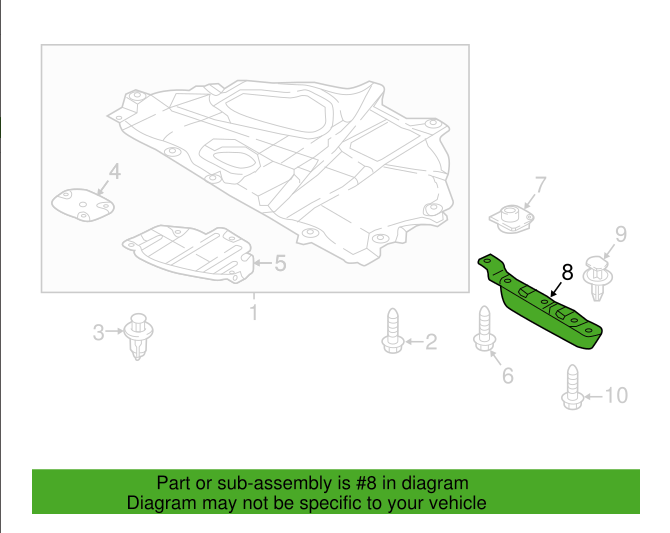 4

7

9

8

5

1

3

2

6

10

Part or sub-assembly is #8 in diagram
Diagram may not be specific to your vehicle