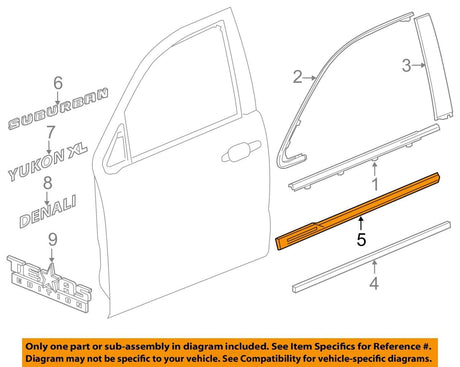 6
SUBURBAN
7
YUKON XL
8
DENALI
9
TEXAS EDITION
2
3
1
5
4

Only one part or sub-assembly in diagram included. See Item Specifics for Reference #. Diagram may not be specific to your vehicle. See Compatibility for vehicle-specific diagrams.