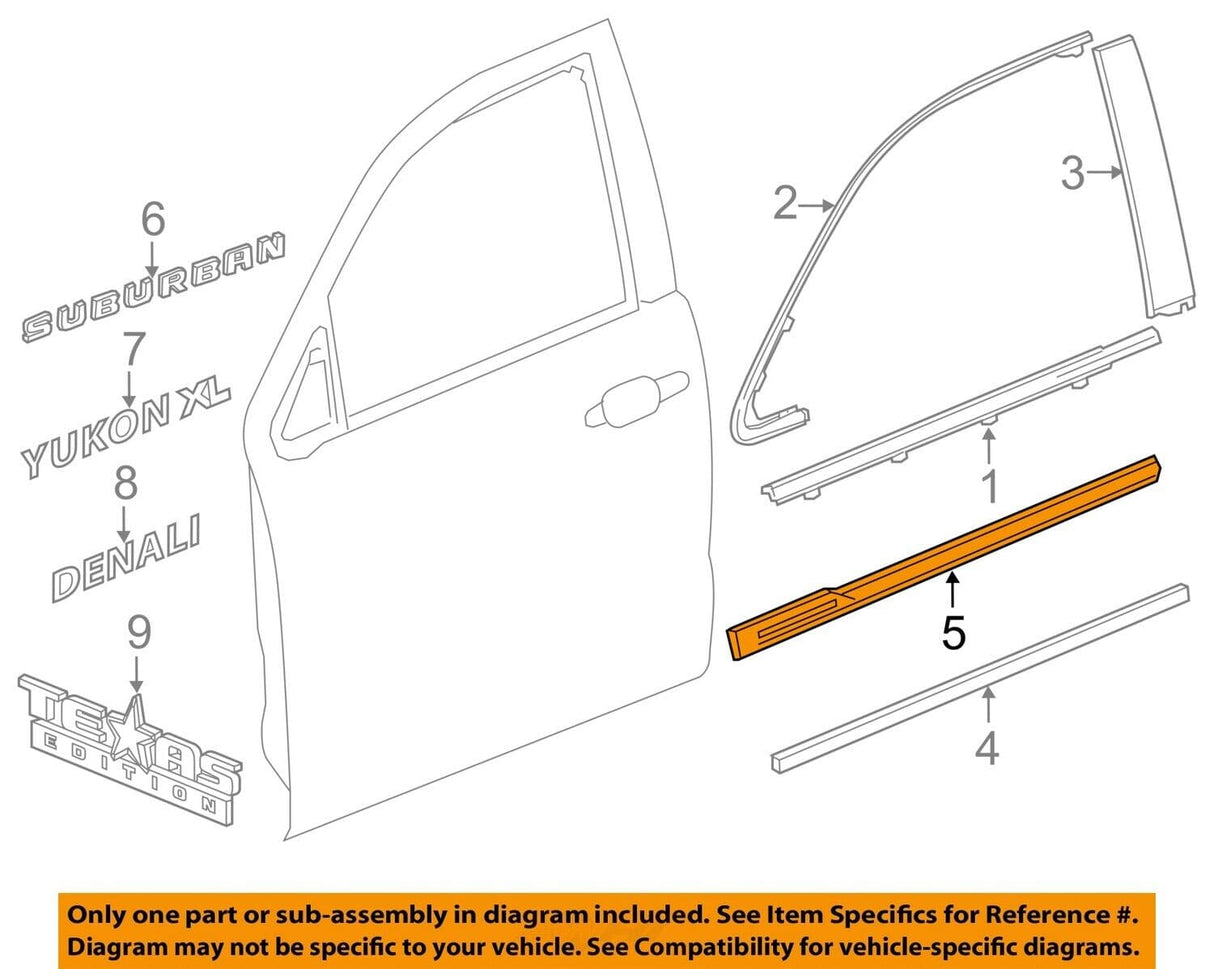 6
SUBURBAN
7
YUKON XL
8
DENALI
9
TEXAS
EDITION
2
3
1
5
4

Only one part or sub-assembly in diagram included. See Item Specifics for Reference #.
Diagram may not be specific to your vehicle. See Compatibility for vehicle-specific diagrams.